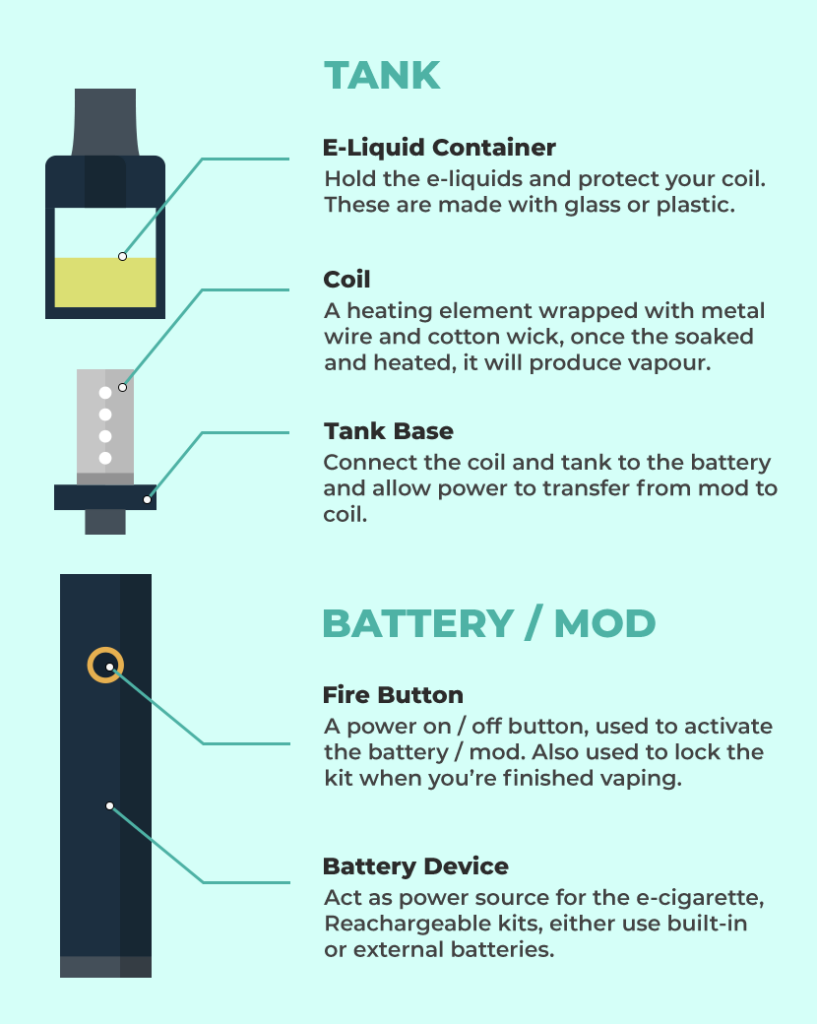 TANK

E-Liquid Container
Hold the e-liquids and protect your coil. These are made with glass or plastic.

Coil
A heating element wrapped with metal wire and cotton wick, once the soaked and heated, it will produce vapour.

Tank Base
Connect the coil and tank to the battery and allow power to transfer from mod to coil.

BATTERY / MOD

Fire Button
A power on / off button, used to activate the battery / mod. Also used to lock the kit when you're finished vaping.

Battery Device
Act as power source for the e-cigarette, Reachargeable kits, either use built-in or external batteries.